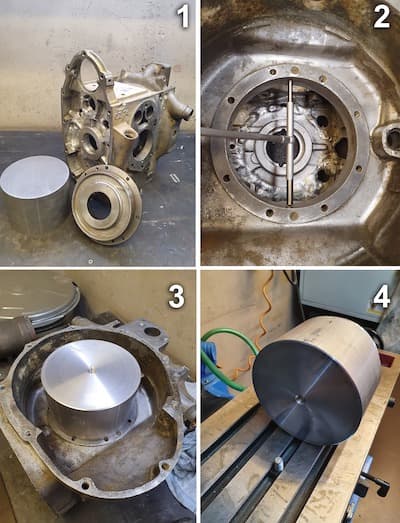 1
2
3
4